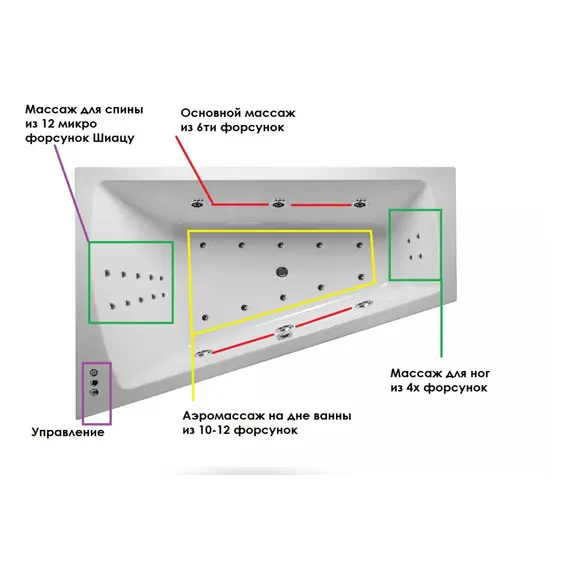 Массаж для спины из 12 микро форсунок Шиацу

Основной массаж из 6ти форсунок

Массаж для ног из 4х форсунок

Аэромассаж на дне ванны из 10-12 форсунок

Управление