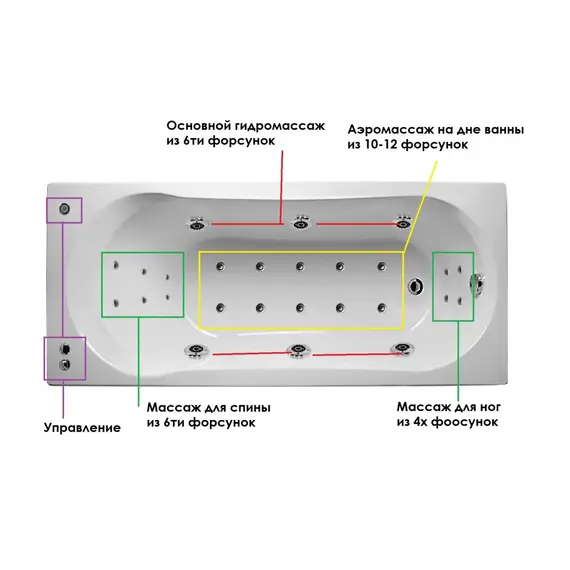 Основной гидромассаж из 6ти форсунок

Аэромассаж на дне ванны из 10-12 форсунок

Массаж для спины из 6ти форсунок

Массаж для ног из 4х фоосунок

Управление