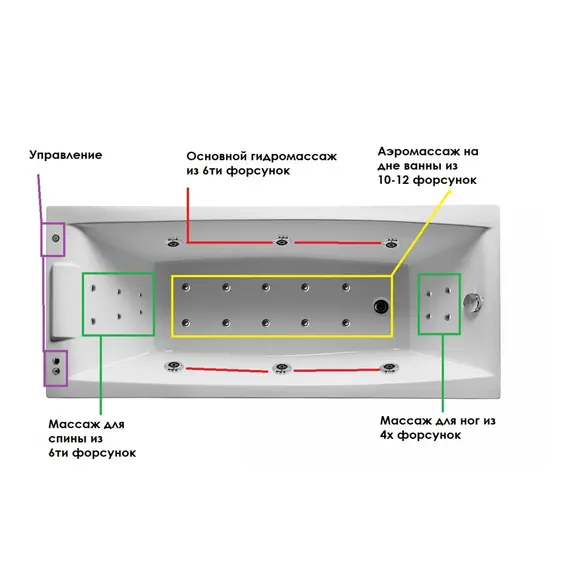 Управление

Основной гидромассаж из 6ти форсунок

Аэромассаж на дне ванны из 10-12 форсунок

Массаж для спины из 6ти форсунок

Массаж для ног из 4х форсунок