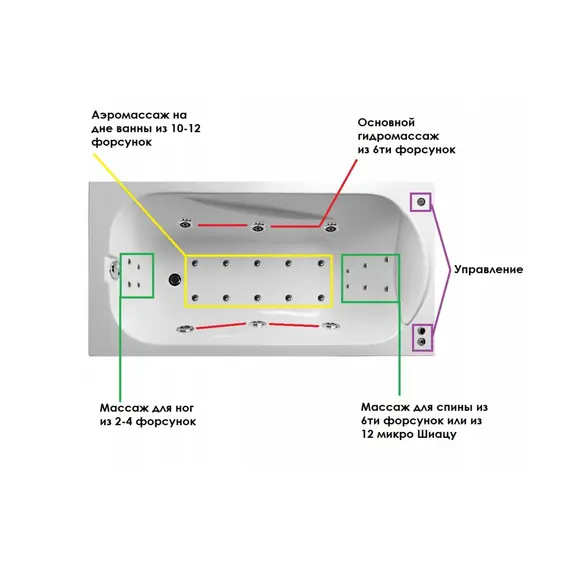 Аэромассаж на дне ванны из 10-12 форсунок

Основной гидромассаж из 6ти форсунок

Управление

Массаж для ног из 2-4 форсунок

Массаж для спины из 6ти форсунок или из 12 микро Шиацу