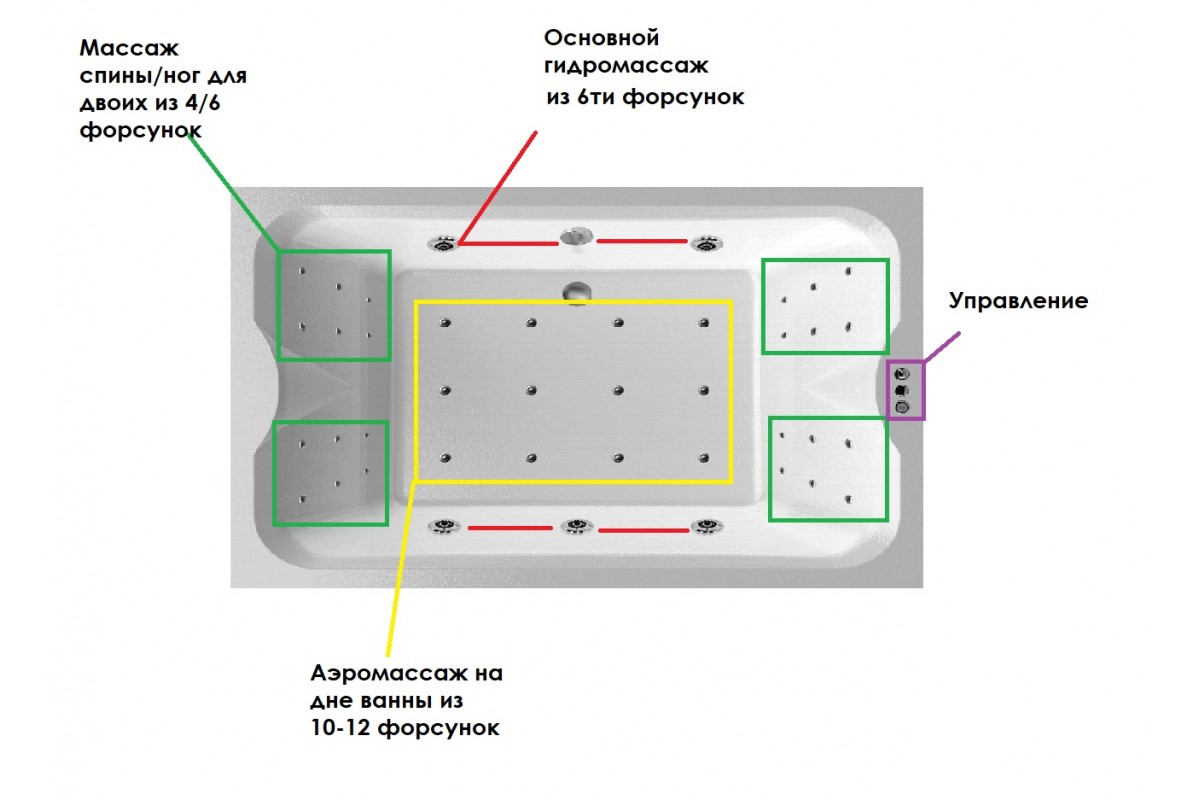 Массаж спины/ног для двоих из 4/6 форсунок

Основной гидромассаж из 6ти форсунок

Управление

Аэромассаж на дне ванны из 10-12 форсунок