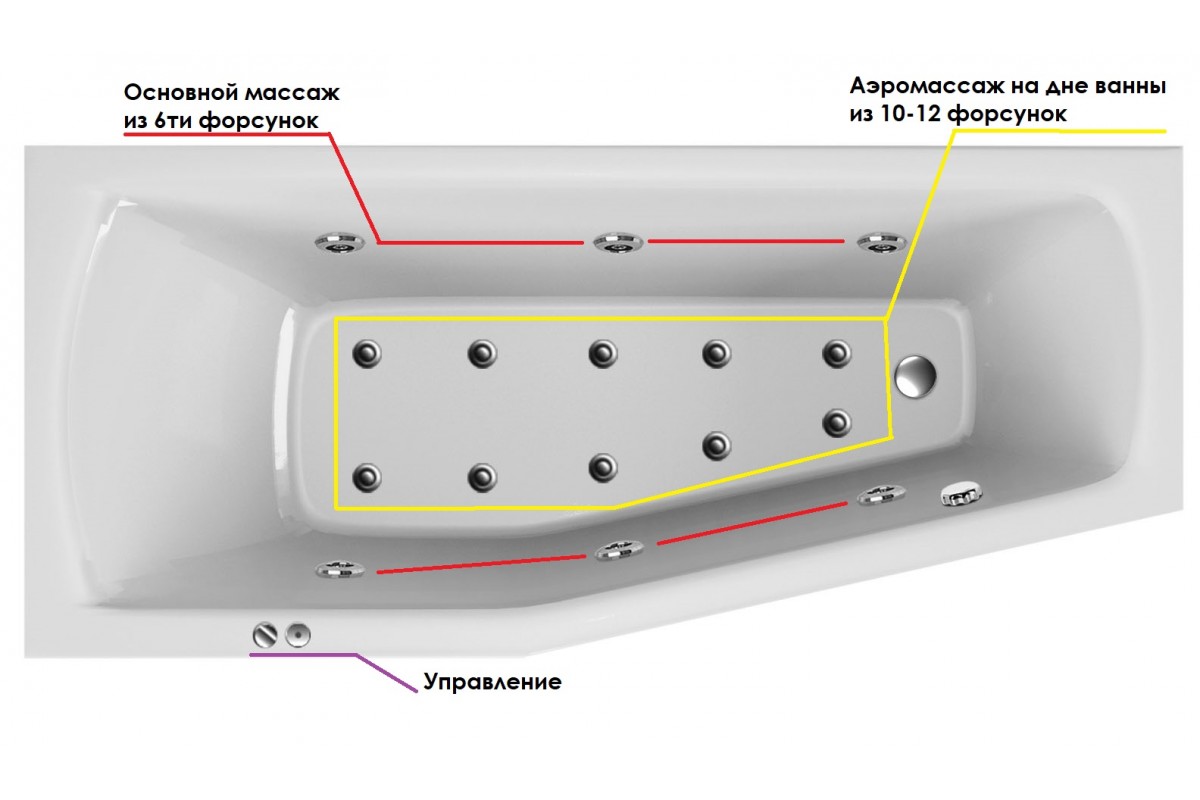 Основной массаж из 6ти форсунок

Аэромассаж на дне ванны из 10-12 форсунок

Управление