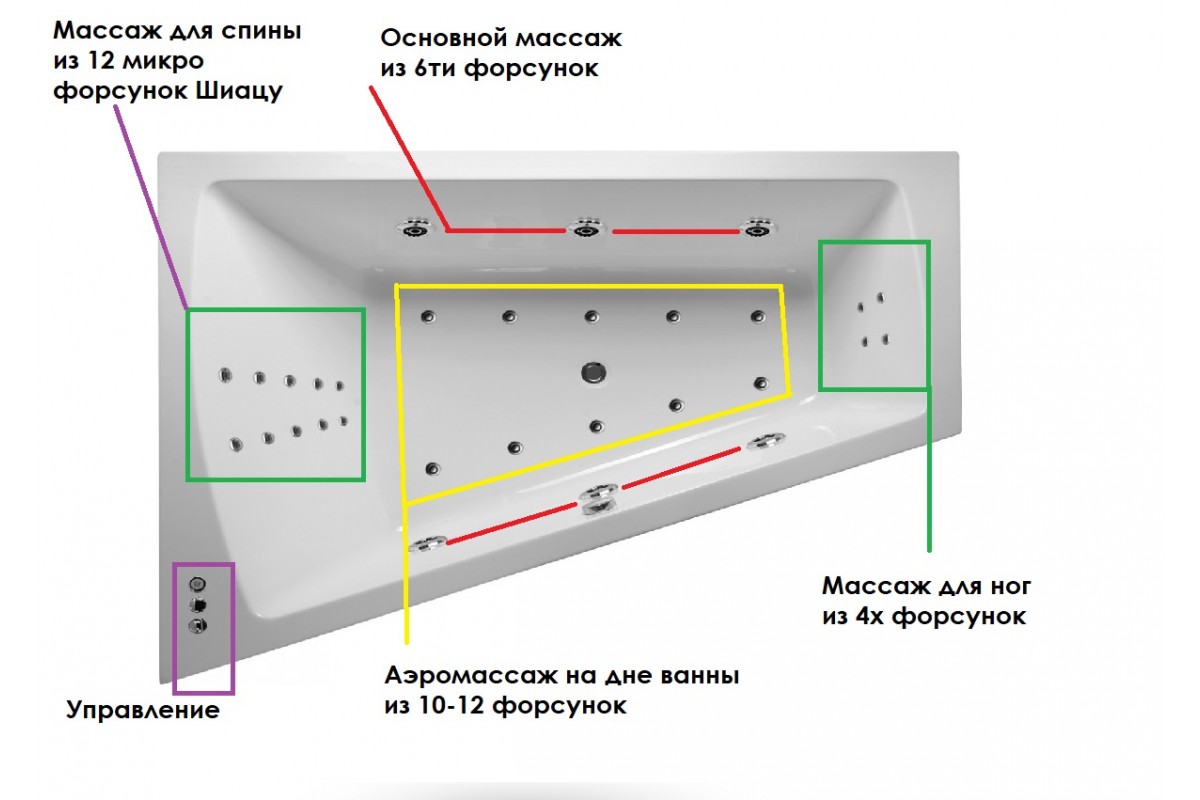 Массаж для спины
из 12 микро
форсунок Шиацу

Основной массаж
из 6ти форсунок

Массаж для ног
из 4х форсунок

Аэромассаж на дне ванны
из 10-12 форсунок

Управление