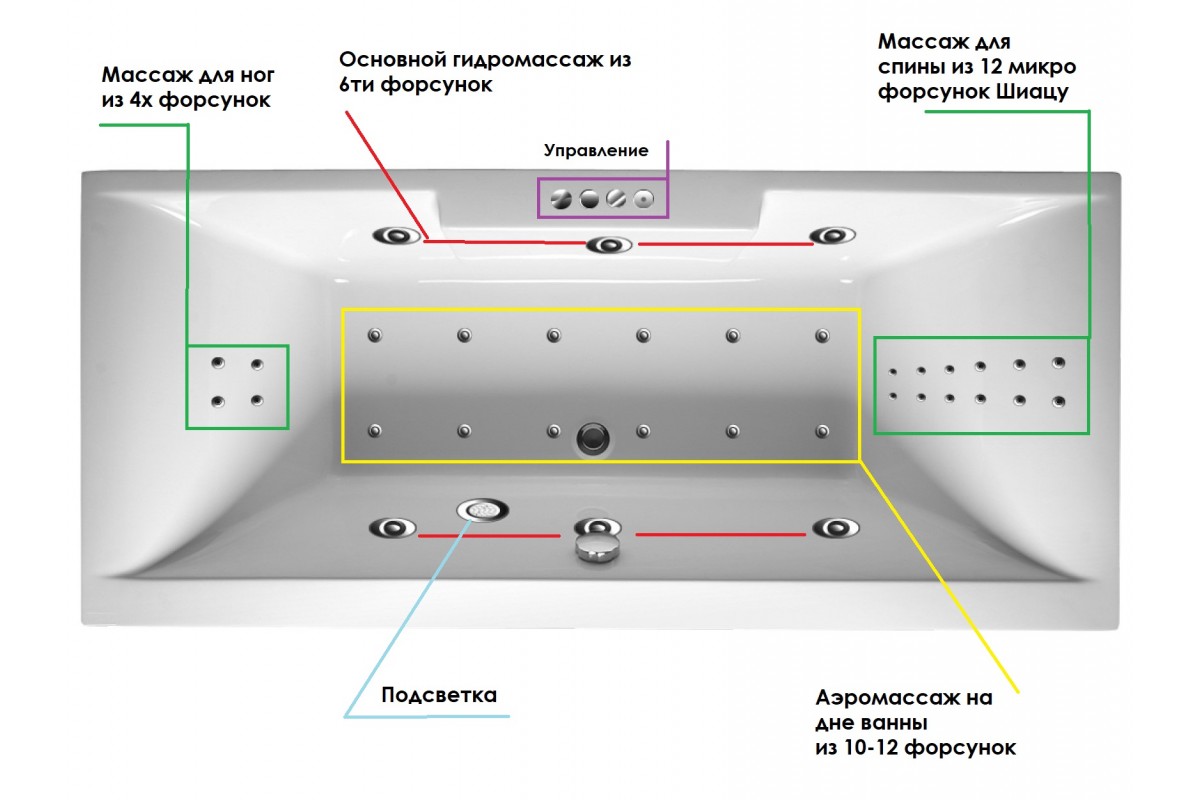 Массаж для ног из 4х форсунок

Основной гидромассаж из 6ти форсунок

Массаж для спины из 12 микро форсунок Шиацу

Управление

Подсветка

Аэромассаж на дне ванны из 10-12 форсунок