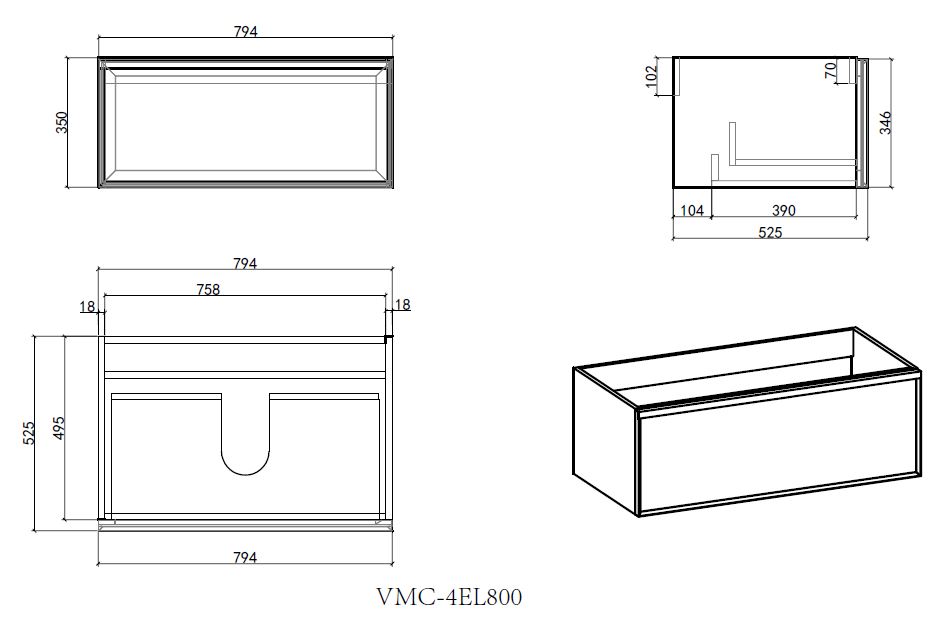 794

350

102

70

346

104

390

525

794

758

18

18

525

495

794

VMC-4EL800