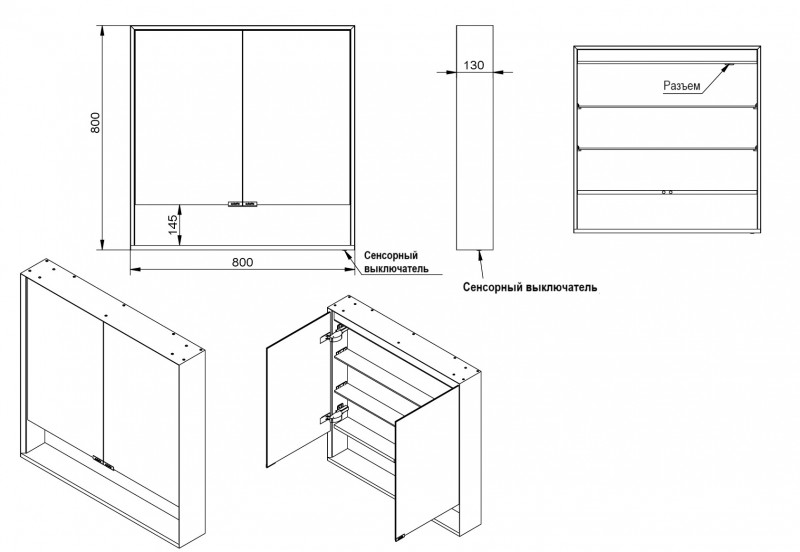 800

145

800

Сенсорный выключатель

130

Сенсорный выключатель

Разъем