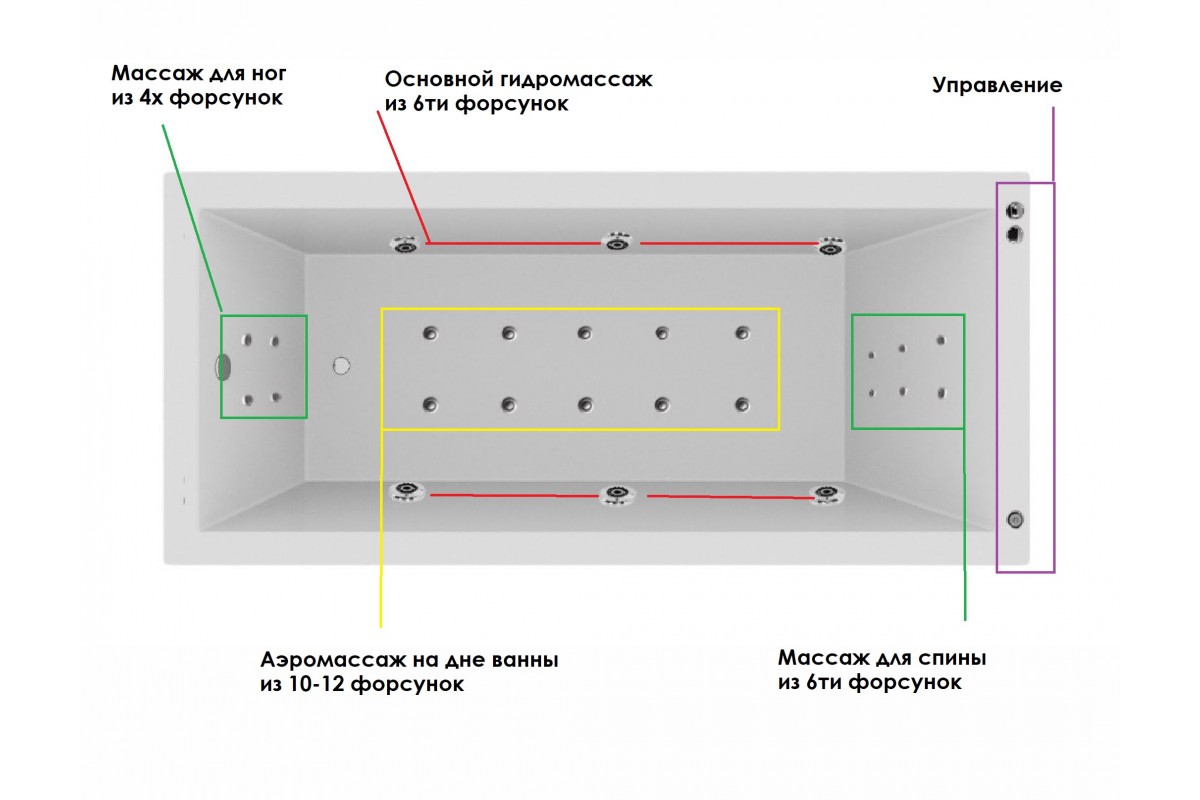 Массаж для ног из 4х форсунок

Основной гидромассаж из 6ти форсунок

Управление

Аэромассаж на дне ванны из 10-12 форсунок

Массаж для спины из 6ти форсунок