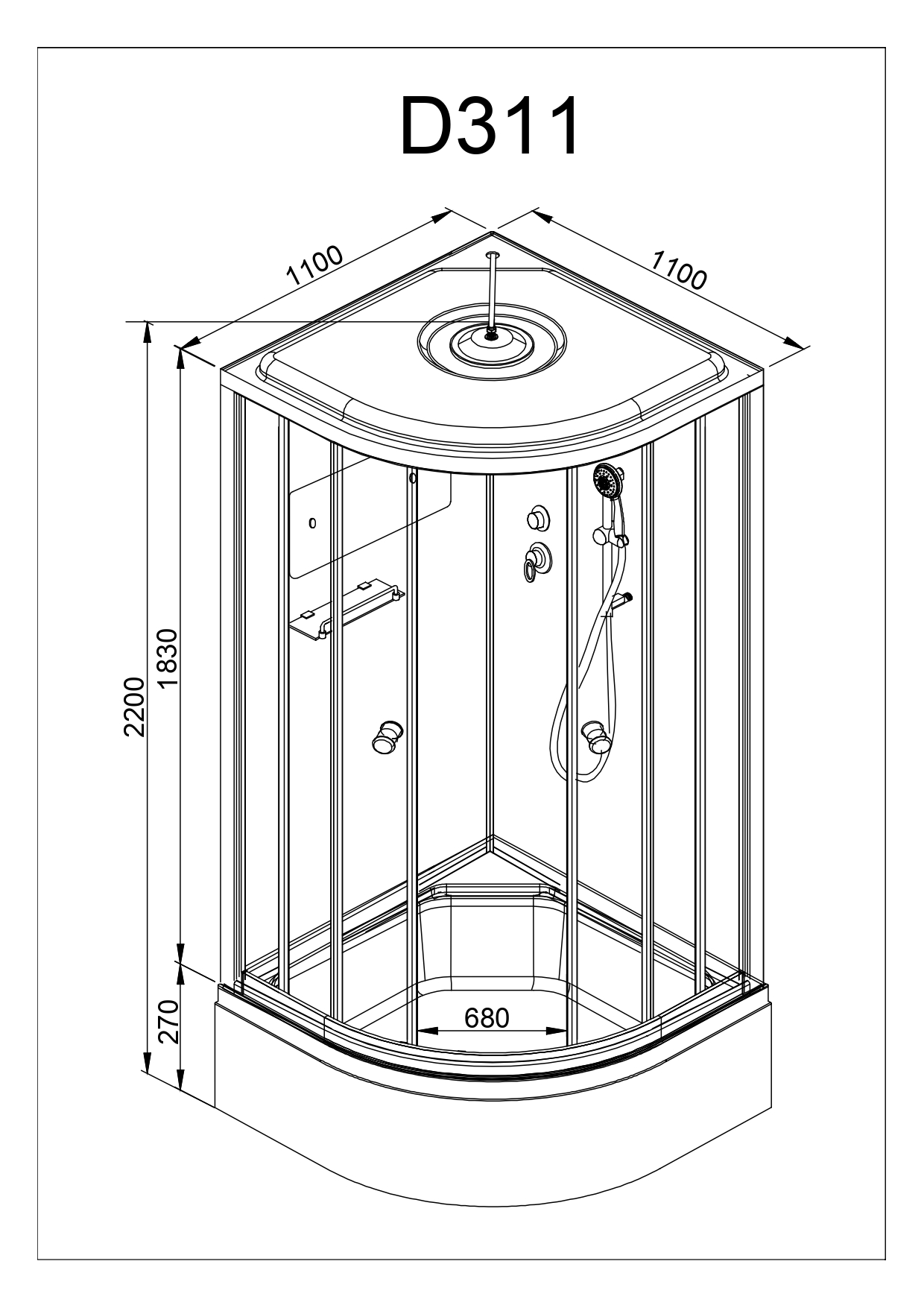 D311

1100

1100

2200

1830

270

680